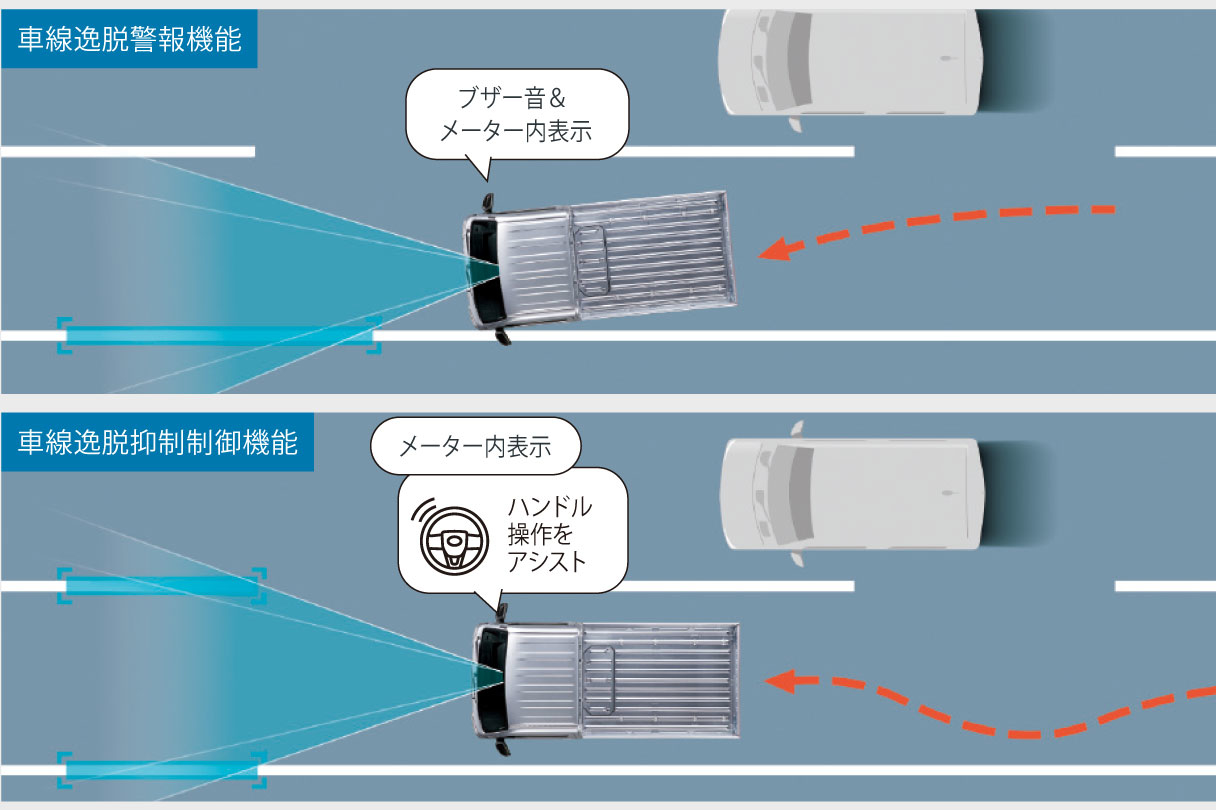 車線逸脱警報機能

ブザー音＆
メーター内表示

車線逸脱抑制制御機能

メーター内表示

ハンドル
操作を
アシスト