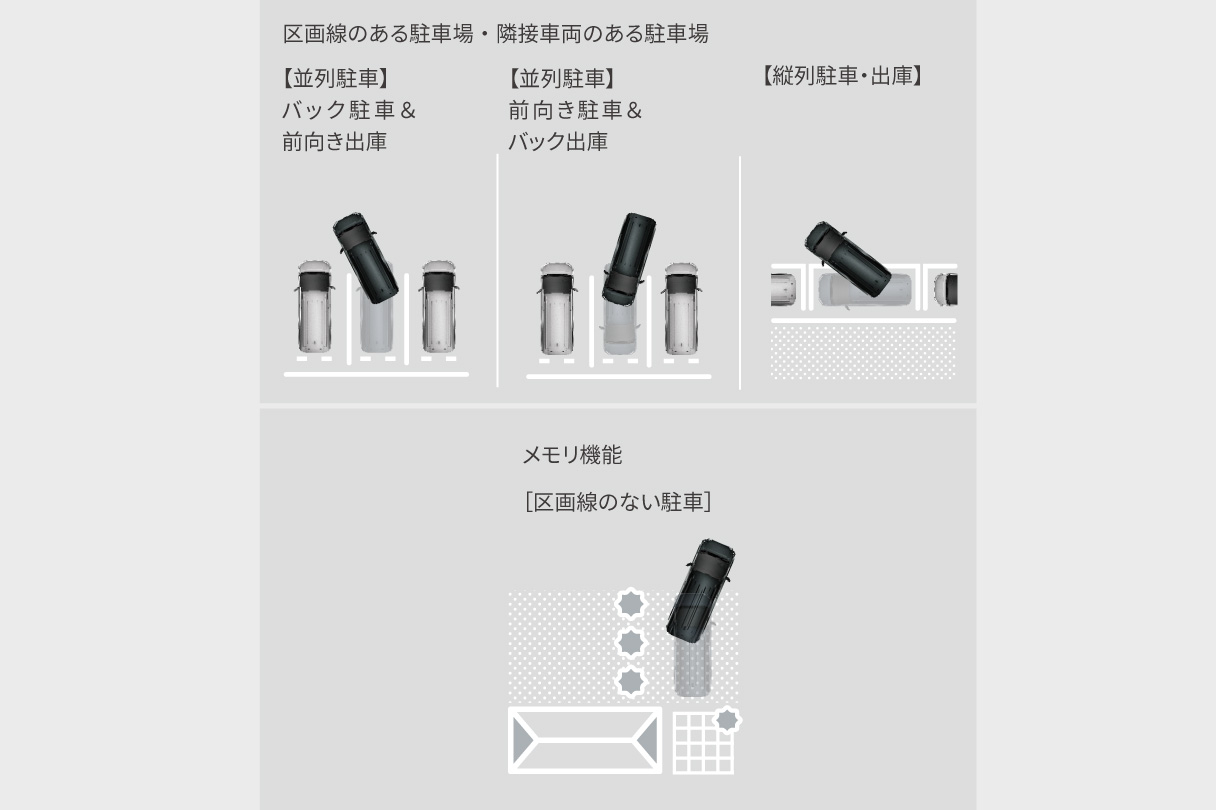 区画線のある駐車場・隣接車両のある駐車場

【並列駐車】
バック駐車＆
前向き出庫

【並列駐車】
前向き駐車＆
バック出庫

【縦列駐車･出庫】

メモリ機能

［区画線のない駐車］